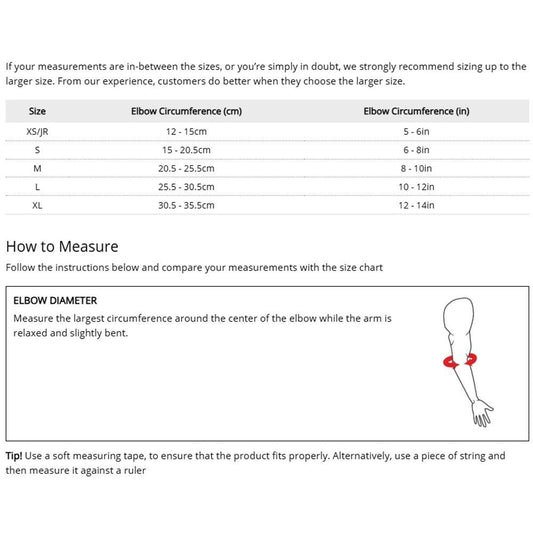 If your measurements are in-between the sizes, or you're simply in doubt, we strongly recommend sizing up to the larger size. From our experience, customers do better when they choose the larger size.

| Size | Elbow Circumference (cm) | Elbow Circumference (in) |
|---|---|---|
| XS/JR | 12 - 15cm | 5 - 6in |
| S | 15 - 20.5cm | 6 - 8in |
| M | 20.5 - 25.5cm | 8 - 10in |
| L | 25.5 - 30.5cm | 10 - 12in |
| XL | 30.5 - 35.5cm | 12 - 14in |

How to Measure

Follow the instructions below and compare your measurements with the size chart

ELBOW DIAMETER

Measure the largest circumference around the center of the elbow while the arm is relaxed and slightly bent.

Tip! Use a soft measuring tape, to ensure that the product fits properly. Alternatively, use a piece of string and then measure it against a ruler